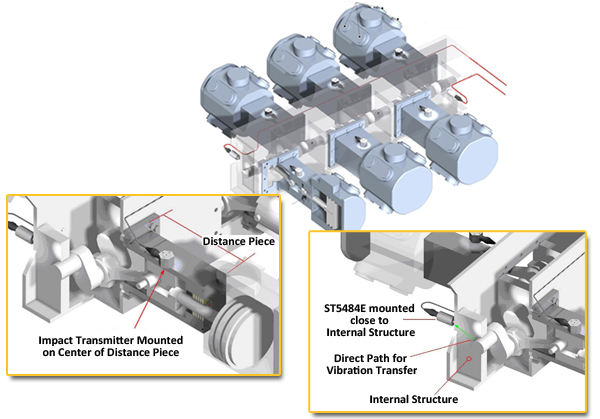 Distance Piece

Impact Transmitter Mounted on Center of Distance Piece

ST5484E mounted close to Internal Structure

Direct Path for Vibration Transfer

Internal Structure